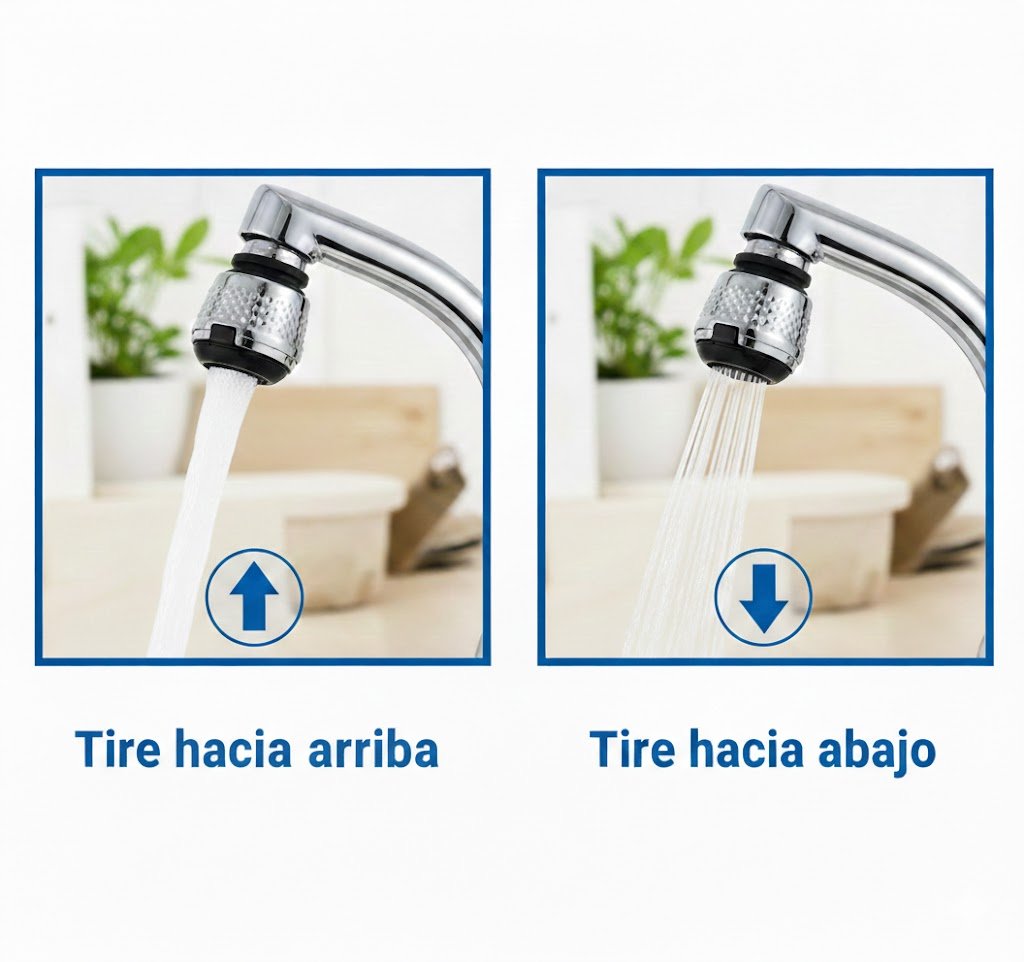 Tire hacia arriba

Tire hacia abajo