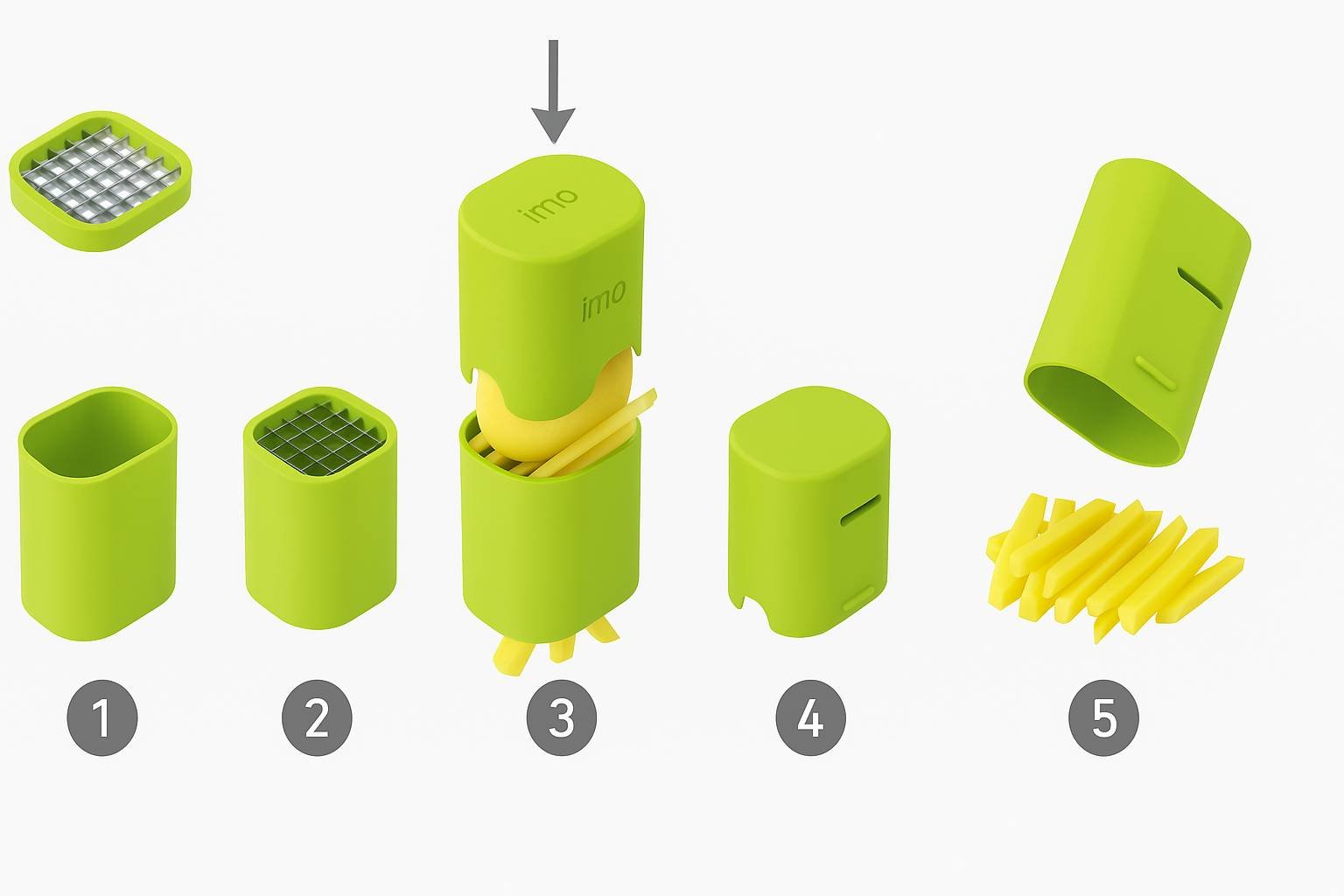 imo
imo
1
2
3
4
5